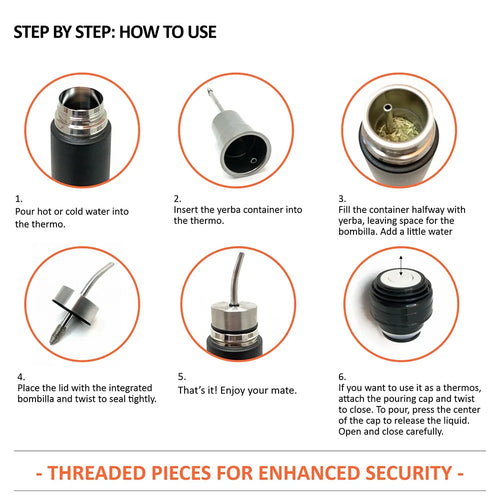 STEP BY STEP: HOW TO USE

1.
Pour hot or cold water into the thermo.

2.
Insert the yerba container into the thermo.

3.
Fill the container halfway with yerba, leaving space for the bombilla. Add a little water

4.
Place the lid with the integrated bombilla and twist to seal tightly.

5.
That's it! Enjoy your mate.

6.
If you want to use it as a thermos, attach the pouring cap and twist to close. To pour, press the center of the cap to release the liquid. Open and close carefully.

- THREADED PIECES FOR ENHANCED SECURITY -