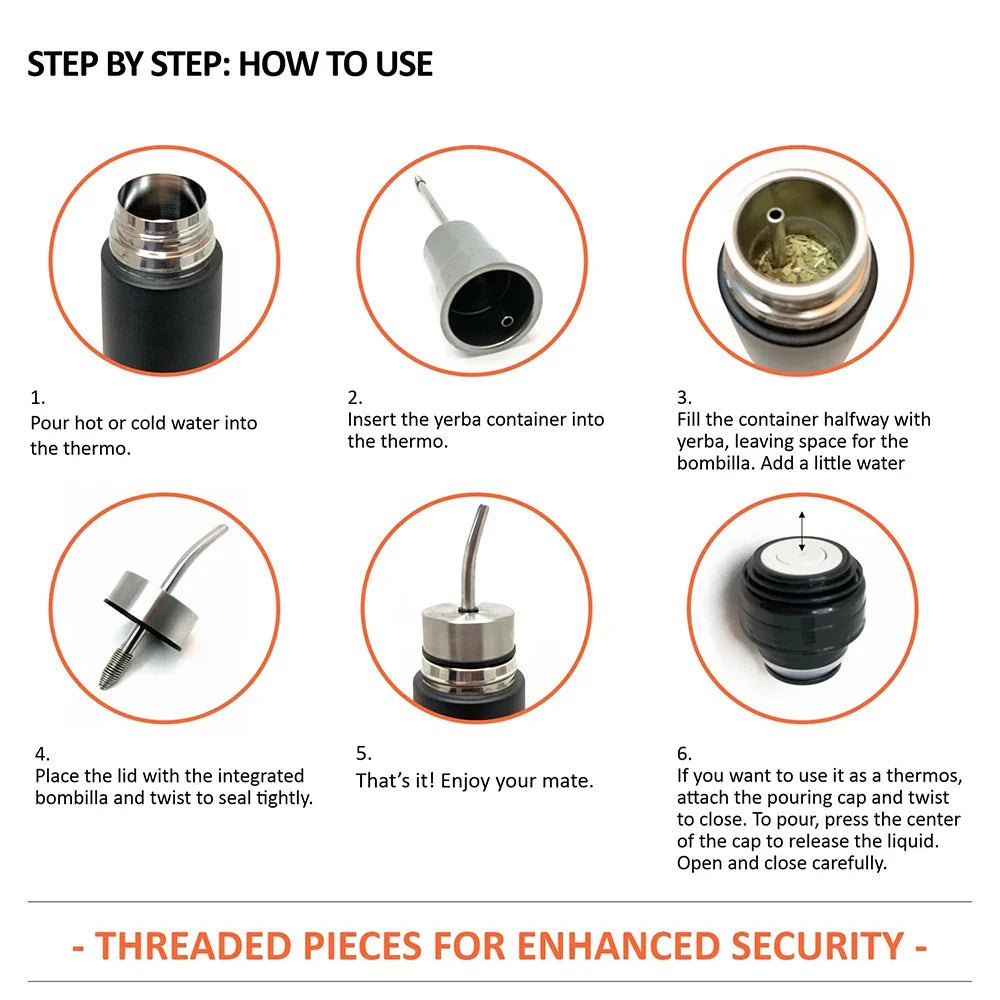 STEP BY STEP: HOW TO USE

1.
Pour hot or cold water into the thermo.

2.
Insert the yerba container into the thermo.

3.
Fill the container halfway with yerba, leaving space for the bombilla. Add a little water

4.
Place the lid with the integrated bombilla and twist to seal tightly.

5.
That's it! Enjoy your mate.

6.
If you want to use it as a thermos, attach the pouring cap and twist to close. To pour, press the center of the cap to release the liquid. Open and close carefully.

- THREADED PIECES FOR ENHANCED SECURITY -